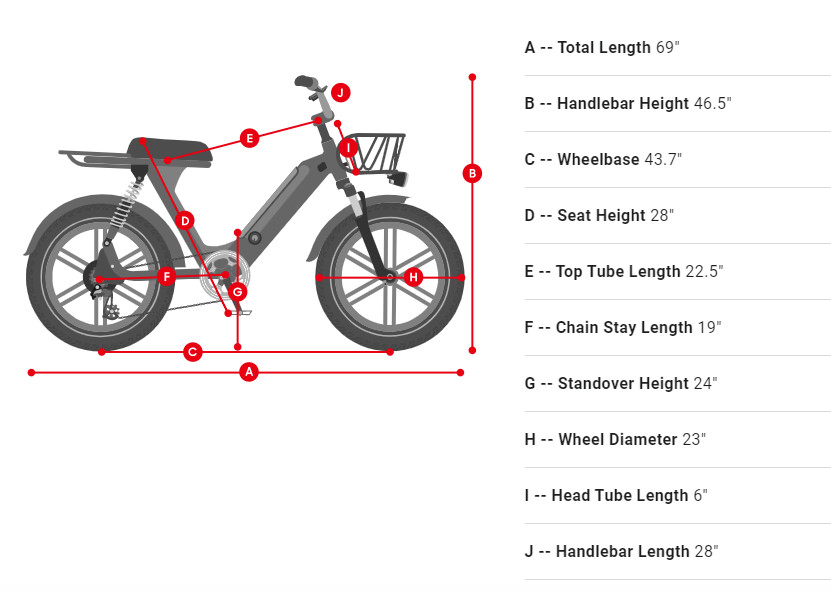 J
E
I
B
D
F
G
H
C
A

A -- Total Length 69"

B -- Handlebar Height 46.5"

C -- Wheelbase 43.7"

D -- Seat Height 28"

E -- Top Tube Length 22.5"

F -- Chain Stay Length 19"

G -- Standover Height 24"

H -- Wheel Diameter 23"

I -- Head Tube Length 6"

J -- Handlebar Length 28"