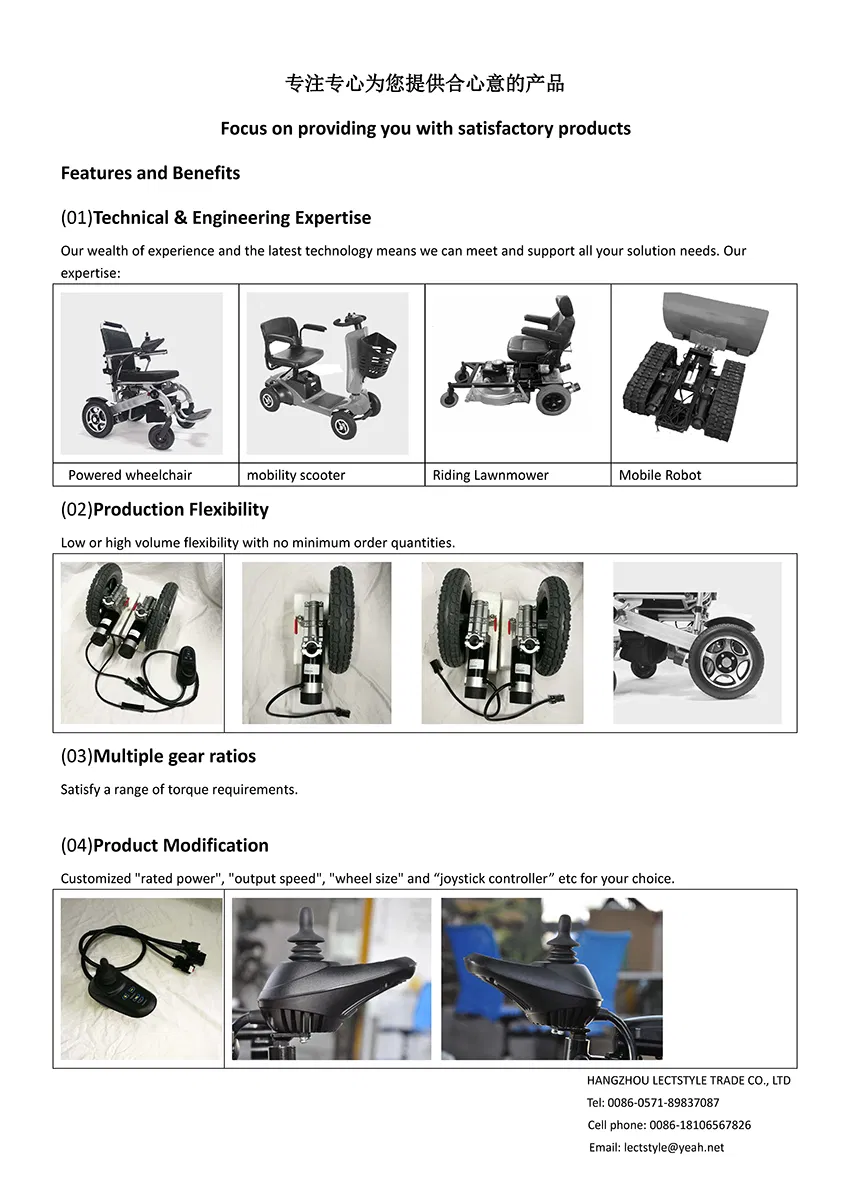 专注专心为您提供合心意的产品

Focus on providing you with satisfactory products

Features and Benefits

(01)Technical & Engineering Expertise

Our wealth of experience and the latest technology means we can meet and support all your solution needs. Our expertise:

| Powered wheelchair | mobility scooter | Riding Lawnmower | Mobile Robot |
|---|---|---|---|

(02)Production Flexibility

Low or high volume flexibility with no minimum order quantities.

(03)Multiple gear ratios

Satisfy a range of torque requirements.

(04)Product Modification

Customized "rated power", "output speed", "wheel size" and “joystick controller” etc for your choice.

HANGZHOU LECTSTYLE TRADE CO., LTD
Tel: 0086-0571-89837087
Cell phone: 0086-18106567826
Email: lectstyle@yeah.net