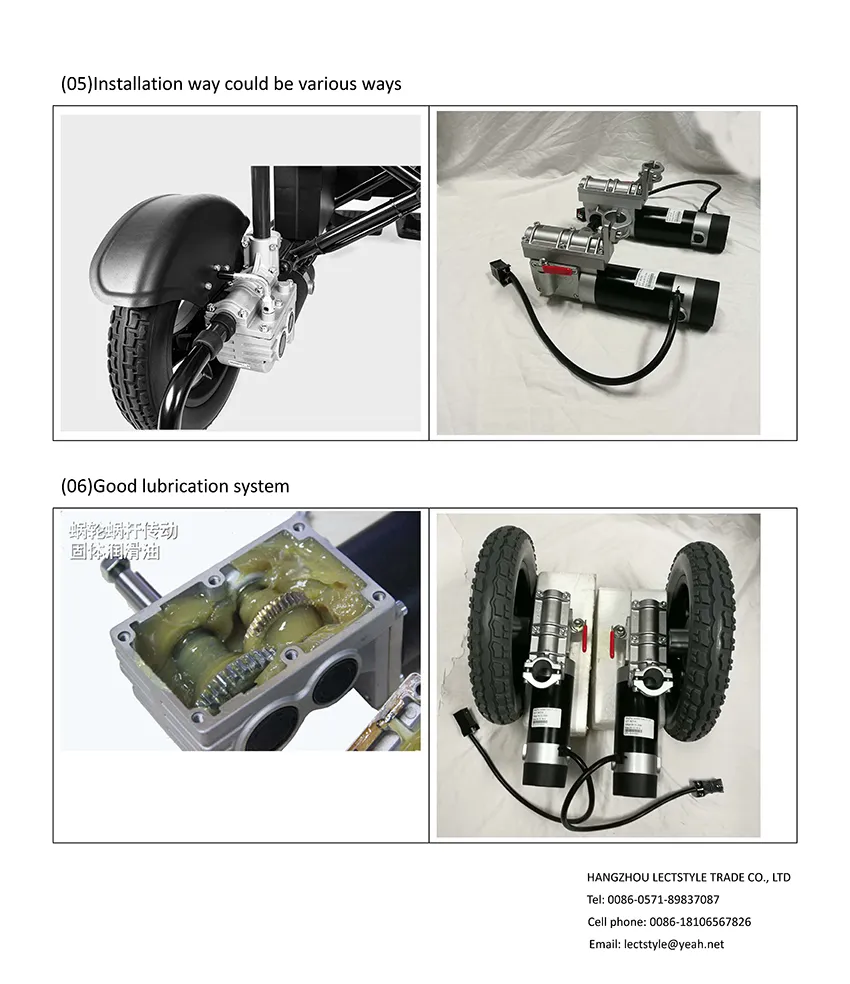 (05)Installation way could be various ways

(06)Good lubrication system

蜗轮蜗杆传动
固体润滑油

HANGZHOU LECTSTYLE TRADE CO., LTD
Tel: 0086-0571-89837087
Cell phone: 0086-18106567826
Email: lectstyle@yeah.net